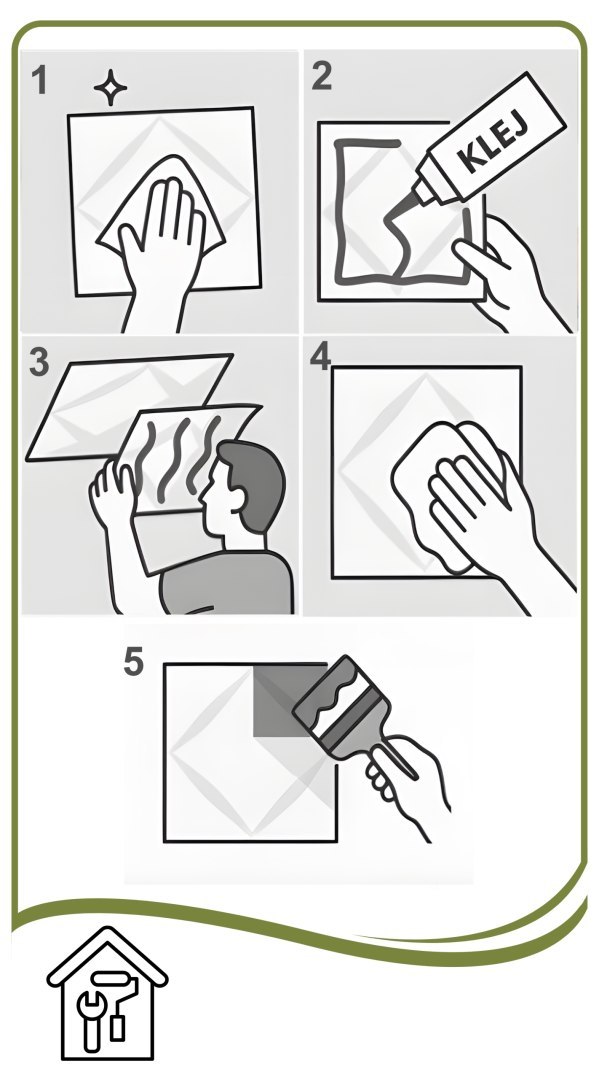 1

2

KLEJ

3

4

5